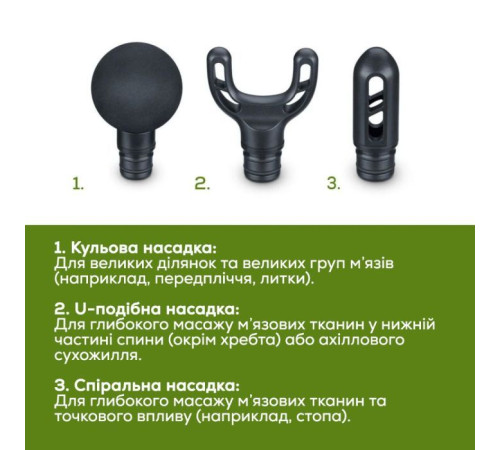 1.

2.

3.

1. Кульова насадка:
Для великих ділянок та великих груп м'язів (наприклад, передпліччя, литки).

2. U-подібна насадка:
Для глибокого масажу м'язових тканин у нижній частині спини (окрім хребта) або ахіллового сухожилля.

3. Спіральна насадка:
Для глибокого масажу м'язових тканин та точкового впливу (наприклад, стопа).