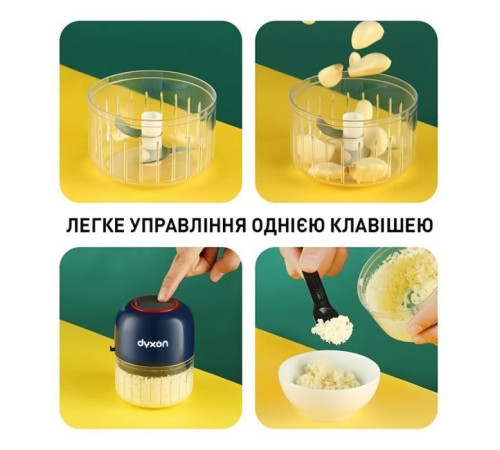 ЛЕГКЕ УПРАВЛІННЯ ОДНІЄЮ КЛАВІШЕЮ

dyxon