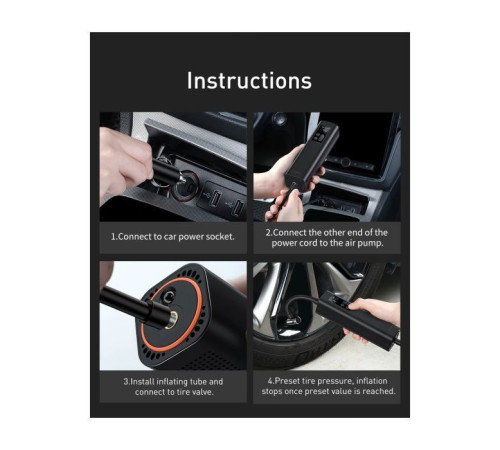 Instructions

1.Connect to car power socket.

2.Connect the other end of the power cord to the air pump.

3.Install inflating tube and connect to tire valve.

4.Preset tire pressure, inflation stops once preset value is reached.