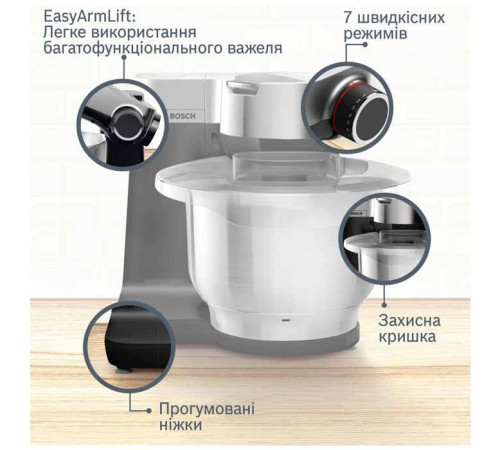 EasyArmLift:
Легке використання багатофункціонального важеля

7 швидкісних режимів

BOSCH

BOSCH

Захисна кришка

Прогумовані ніжки