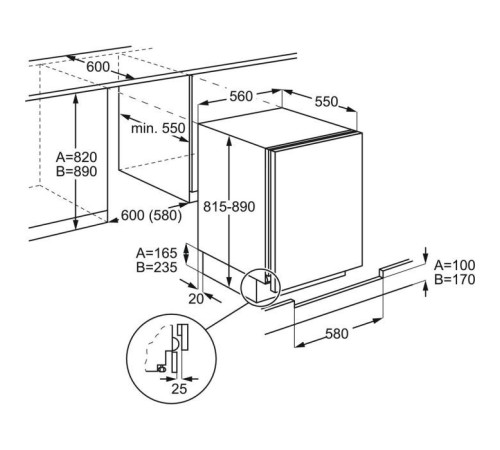 600
560
550
min. 550
A=820
B=890
815-890
600 (580)
A=165
B=235
20
A=100
B=170
580
25