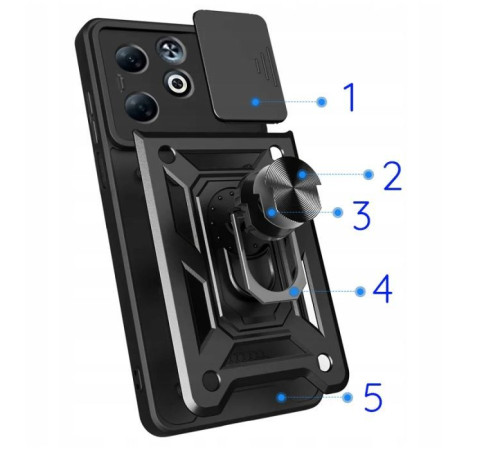 1
2
3
4
5