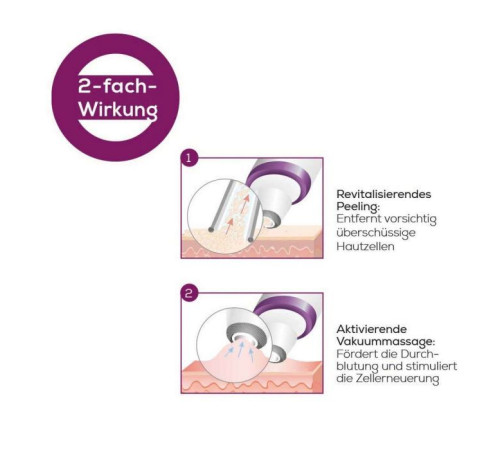 2-fach-Wirkung

1

Revitalisierendes Peeling:
Entfernt vorsichtig überschüssige Hautzellen

2

Aktivierende Vakuummassage:
Fördert die Durchblutung und stimuliert die Zellerneuerung