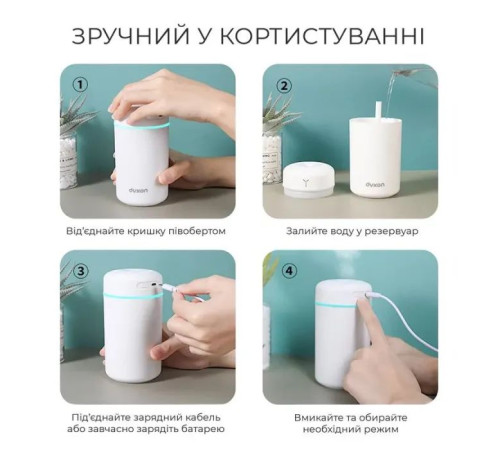 ЗРУЧНИЙ У КОРТИСТУВАННІ

1

dvxon

Від'єднайте кришку півобертом

2

dvxon

Залийте воду у резервуар

3

Під'єднайте зарядний кабель або завчасно зарядіть батарею

4

Вмикайте та обирайте необхідний режим